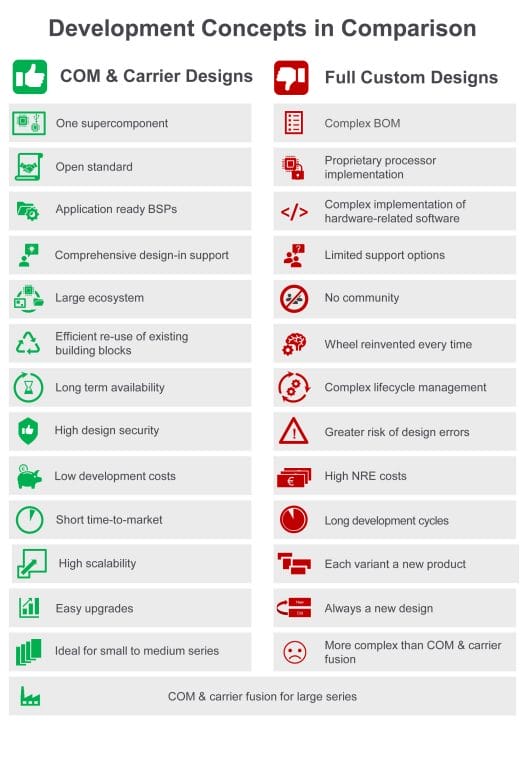 Development Concepts in Comparison

COM & Carrier Designs

One supercomponent

Open standard

Application ready BSPs

Comprehensive design-in support

Large ecosystem

Efficient re-use of existing building blocks

Long term availability

High design security

Low development costs

Short time-to-market

High scalability

Easy upgrades

Ideal for small to medium series

Full Custom Designs

Complex BOM

Proprietary processor implementation

Complex implementation of hardware-related software

Limited support options

No community

Wheel reinvented every time

Complex lifecycle management

Greater risk of design errors

High NRE costs

Long development cycles

Each variant a new product

Always a new design

More complex than COM & carrier fusion

COM & carrier fusion for large series