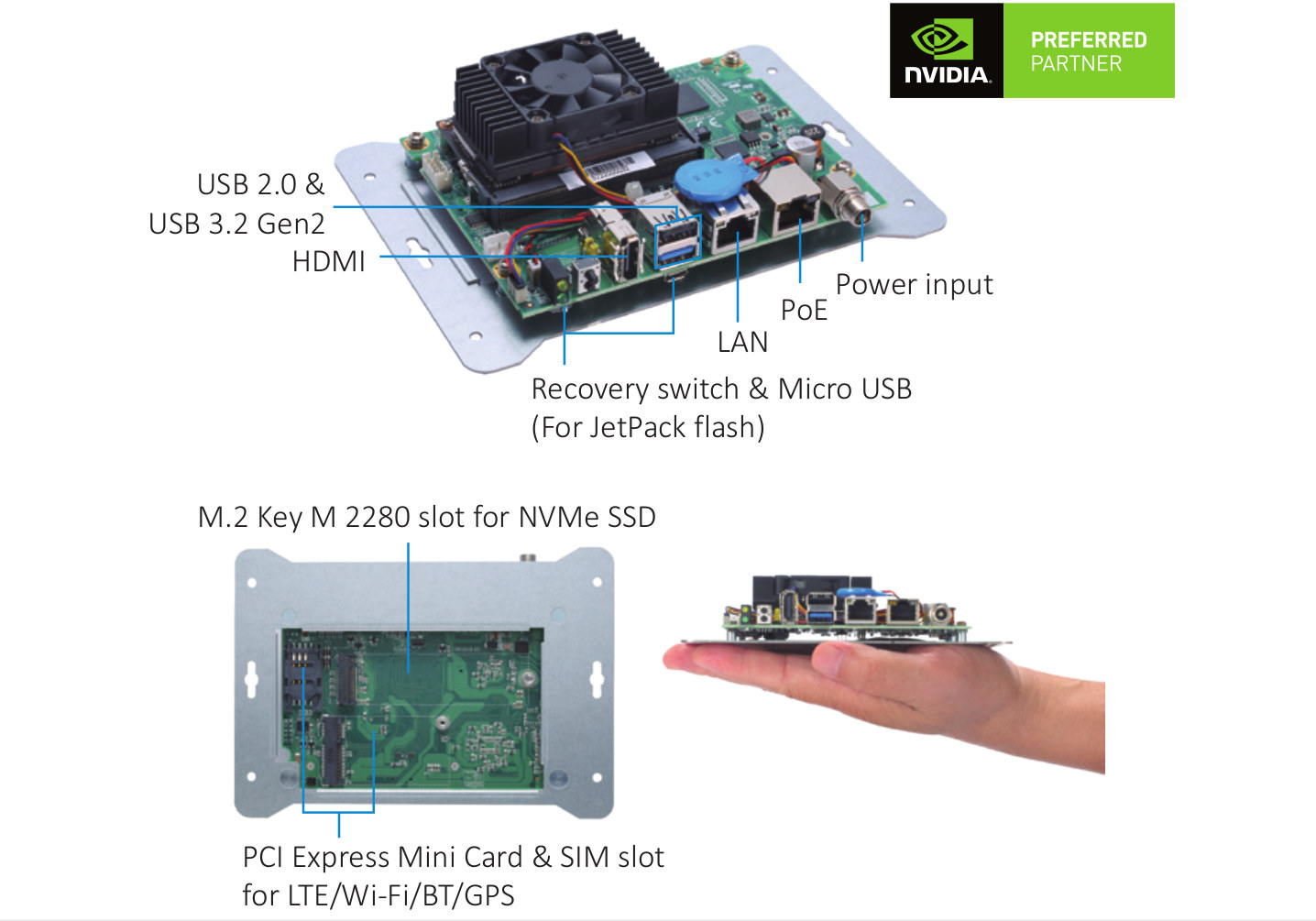 NVIDIA. PREFERRED PARTNER

USB 2.0 &
USB 3.2 Gen2
HDMI

Power input
PoE
LAN

Recovery switch & Micro USB
(For JetPack flash)

M.2 Key M 2280 slot for NVMe SSD

PCI Express Mini Card & SIM slot
for LTE/Wi-Fi/BT/GPS